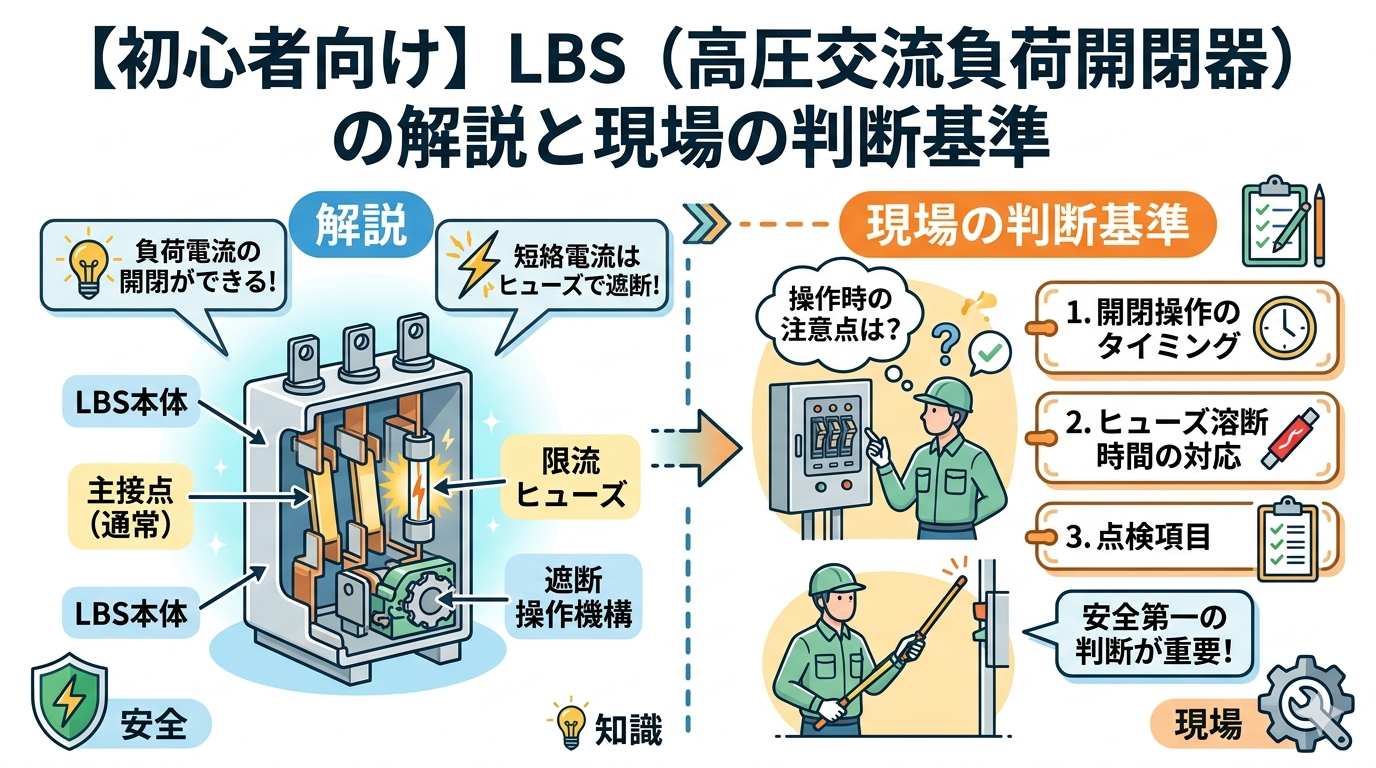 【初心者向け】LBS（高圧交流負荷開閉器）の解説と現場の判断基準

解説

負荷電流の開閉ができる!

短絡電流はヒューズで遮断!

LBS本体

主接点（通常）

LBS本体

限流ヒューズ

遮断操作機構

安全

知識

現場の判断基準

操作時の注意点は?

1. 開閉操作のタイミング

2. ヒューズ溶断時間の対応

3. 点検項目

安全第一の判断が重要!

現場